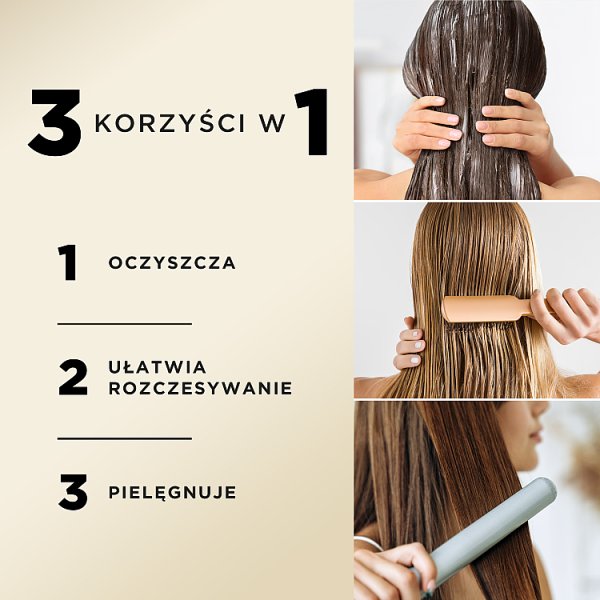 3 KORZYŚCI W 1

1 OCZYSZCZA

2 UŁATWIA ROZCZESYWANIE

3 PIELĘGNUJE